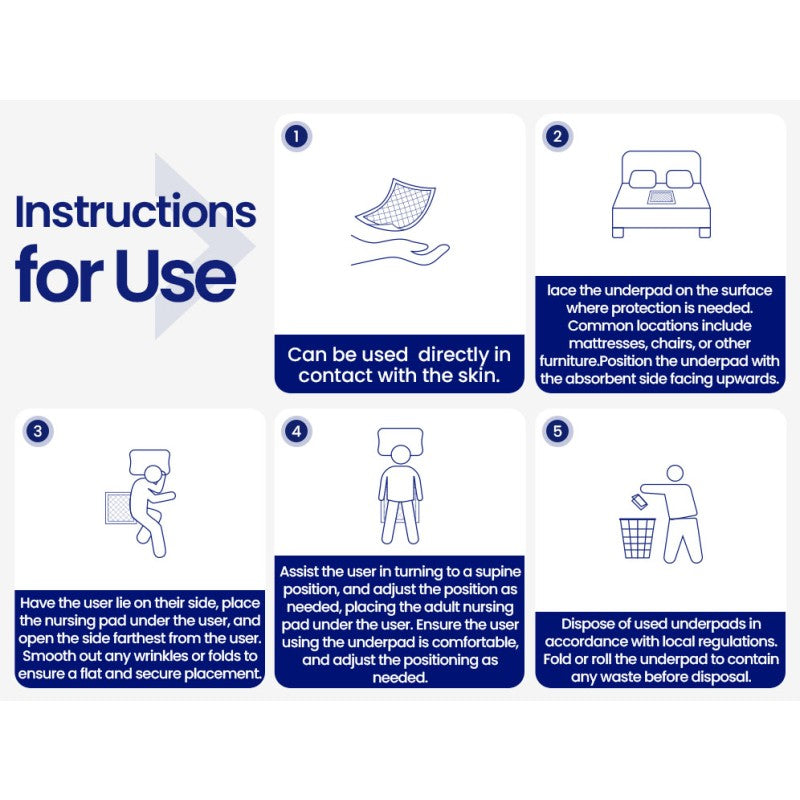 Instructions for Use

1

Can be used directly in contact with the skin.

2

lace the underpad on the surface where protection is needed. Common locations include mattresses, chairs, or other furniture.Position the underpad with the absorbent side facing upwards.

3

Have the user lie on their side, place the nursing pad under the user, and open the side farthest from the user. Smooth out any wrinkles or folds to ensure a flat and secure placement.

4

Assist the user in turning to a supine position, and adjust the position as needed, placing the adult nursing pad under the user. Ensure the user using the underpad is comfortable, and adjust the positioning as needed.

5

Dispose of used underpads in accordance with local regulations. Fold or roll the underpad to contain any waste before disposal.